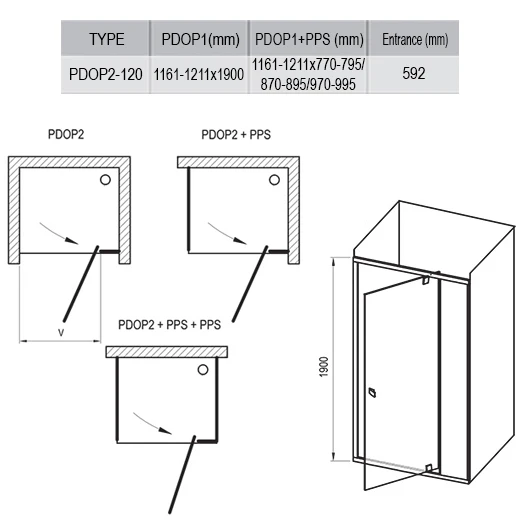 | TYPE | PDOP1(mm) | PDOP1+PPS (mm) | Entrance (mm) |
|---|---|---|---|
| PDOP2-120 | 1161-1211x1900 | 1161-1211x770-795/ 870-895/970-995 | 592 |

PDOP2

PDOP2 + PPS

v

PDOP2 + PPS + PPS

1900