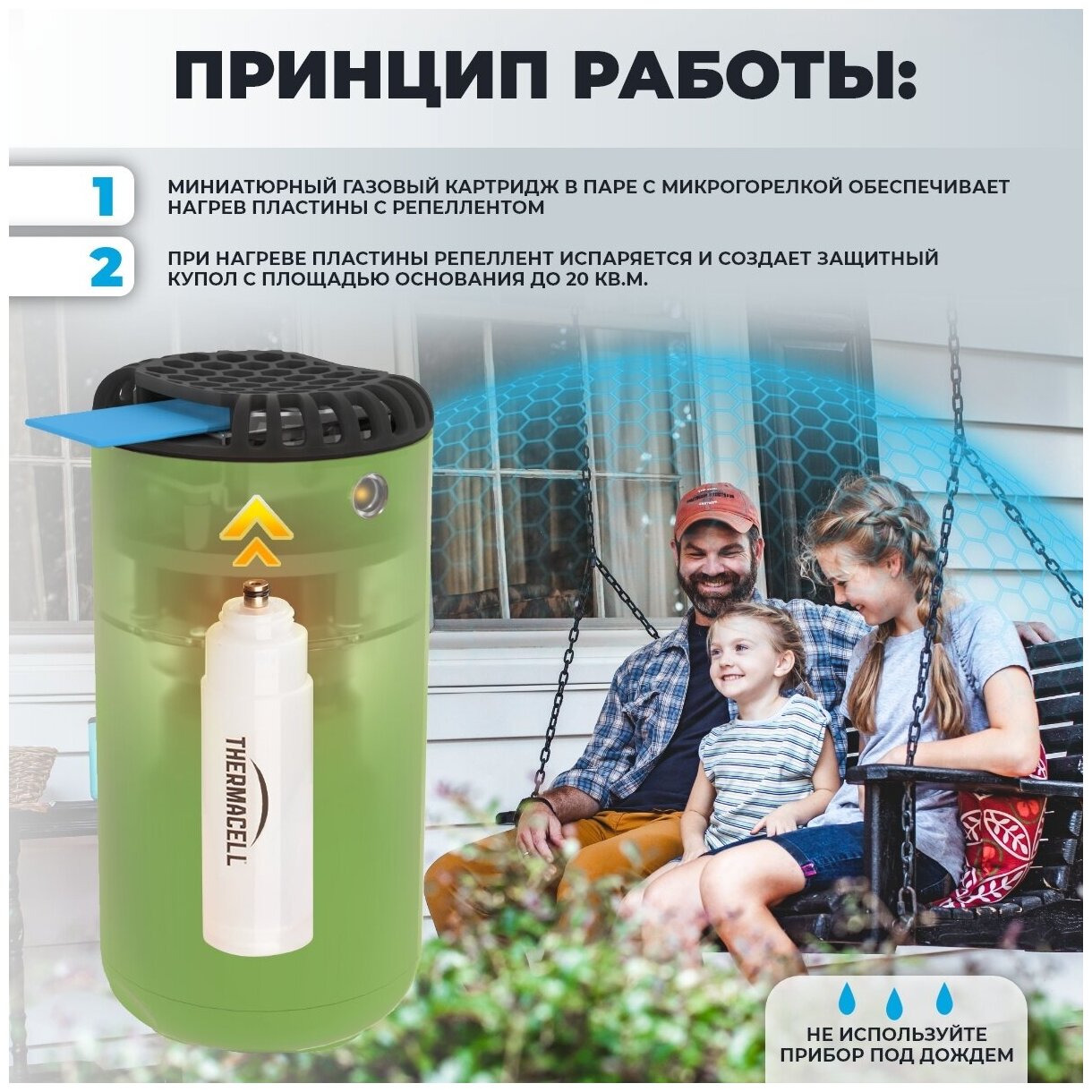 ПРИНЦИП РАБОТЫ:

1

МИНИАТЮРНЫЙ ГАЗОВЫЙ КАРТРИДЖ В ПАРЕ С МИКРОГОРЕЛКОЙ ОБЕСПЕЧИВАЕТ НАГРЕВ ПЛАСТИНЫ С РЕПЕЛЛЕНТОМ

2

ПРИ НАГРЕВЕ ПЛАСТИНЫ РЕПЕЛЛЕНТ ИСПАРЯЕТСЯ И СОЗДАЕТ ЗАЩИТНЫЙ КУПОЛ С ПЛОЩАДЬЮ ОСНОВАНИЯ ДО 20 КВ.М.

THERMACELL

НЕ ИСПОЛЬЗУЙТЕ ПРИБОР ПОД ДОЖДЕМ