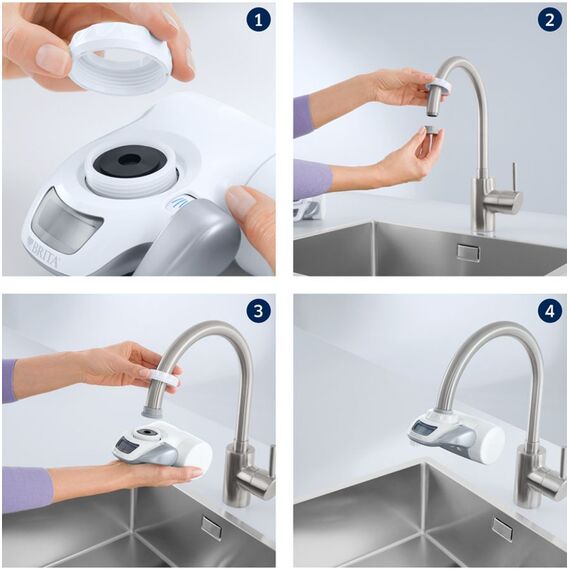 1
BRITA
2
3
4