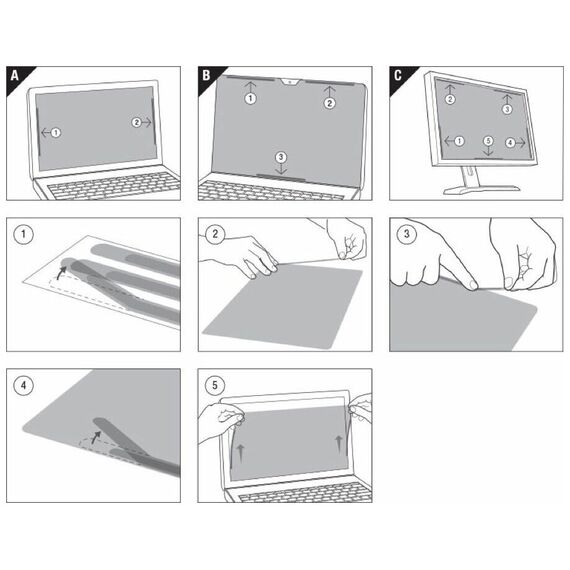 A
1
2

B
1
2
3

C
2
3
1
5
4

1

2

3

4

5