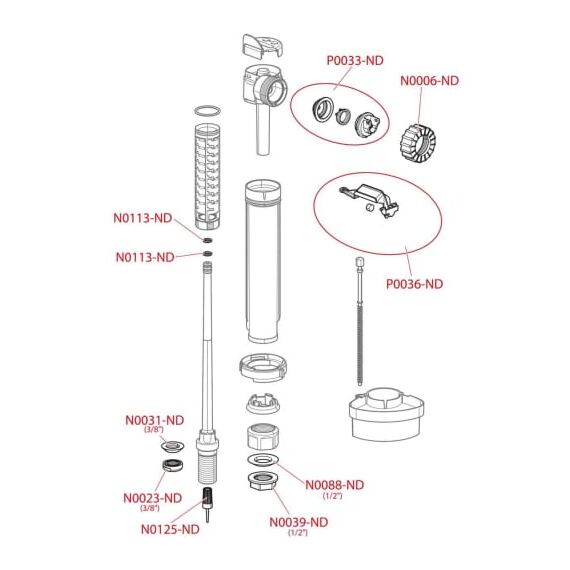 P0033-ND

N0006-ND

N0113-ND

N0113-ND

P0036-ND

N0031-ND
(3/8")

N0023-ND
(3/8")

N0125-ND

N0088-ND
(1/2")

N0039-ND
(1/2")