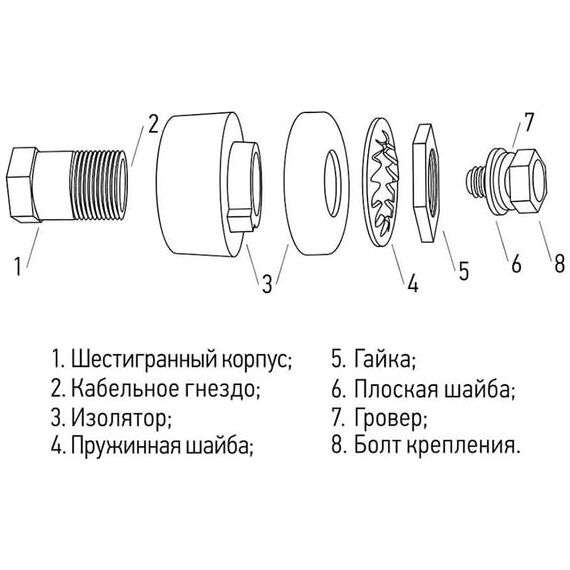 2
7
1
3
4
5
6
8

1. Шестигранный корпус;
2. Кабельное гнездо;
3. Изолятор;
4. Пружинная шайба;

5. Гайка;
6. Плоская шайба;
7. Гровер;
8. Болт крепления.