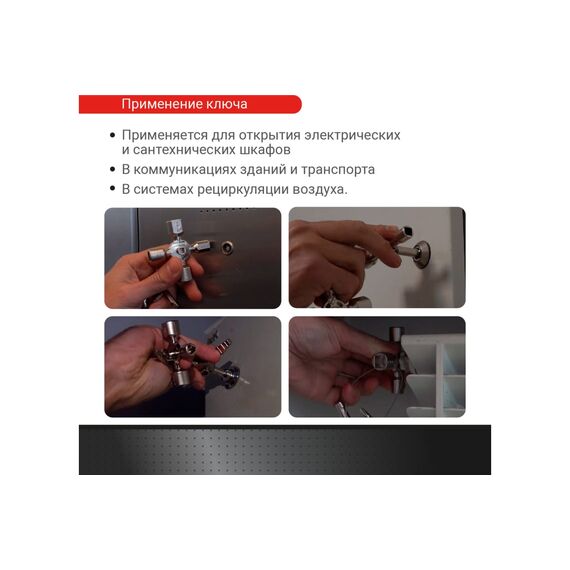 Применение ключа

• Применяется для открытия электрических и сантехнических шкафов
• В коммуникациях зданий и транспорта
• В системах рециркуляции воздуха.