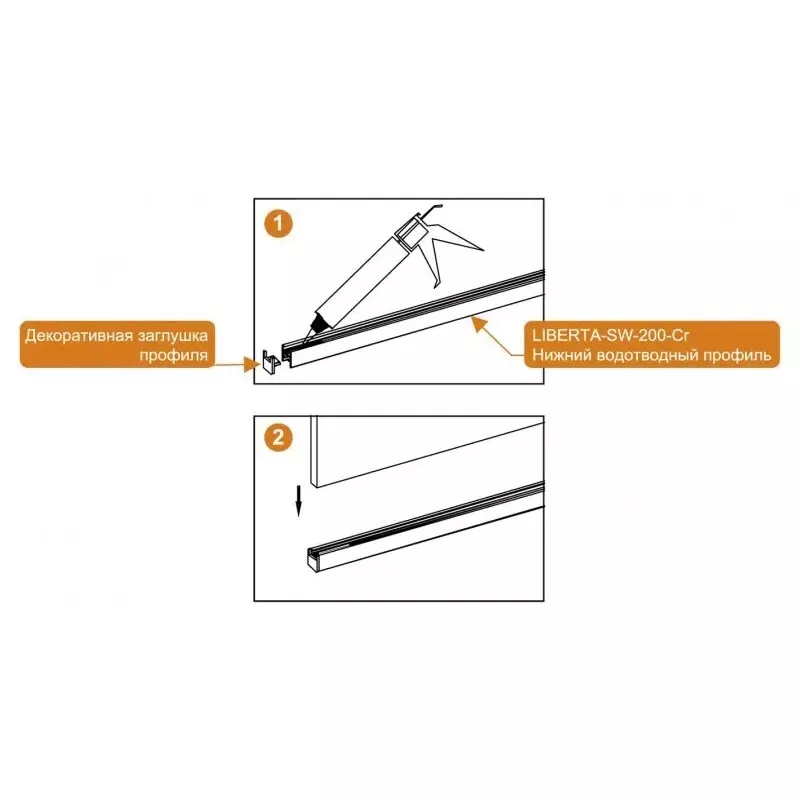 1

Декоративная заглушка профиля

LIBERTA-SW-200-Cr
Нижний водотводный профиль

2